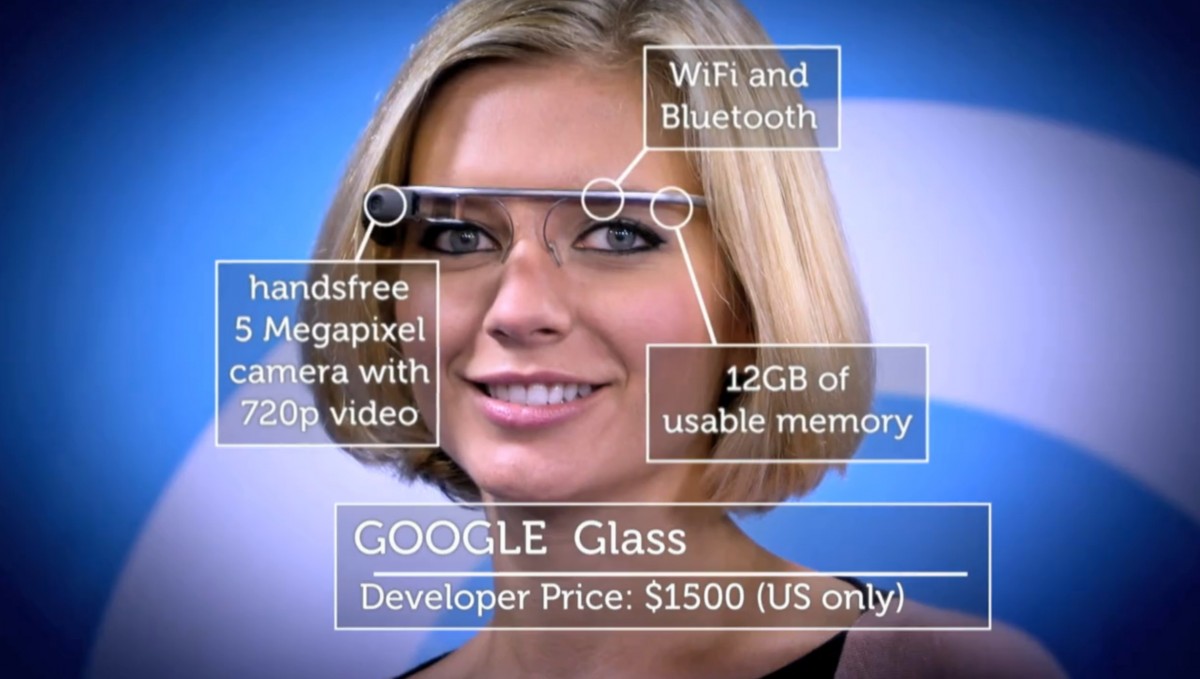 WiFi and Bluetooth

handsfree 5 Megapixel camera with 720p video

12GB of usable memory

GOOGLE Glass

Developer Price: $1500 (US only)